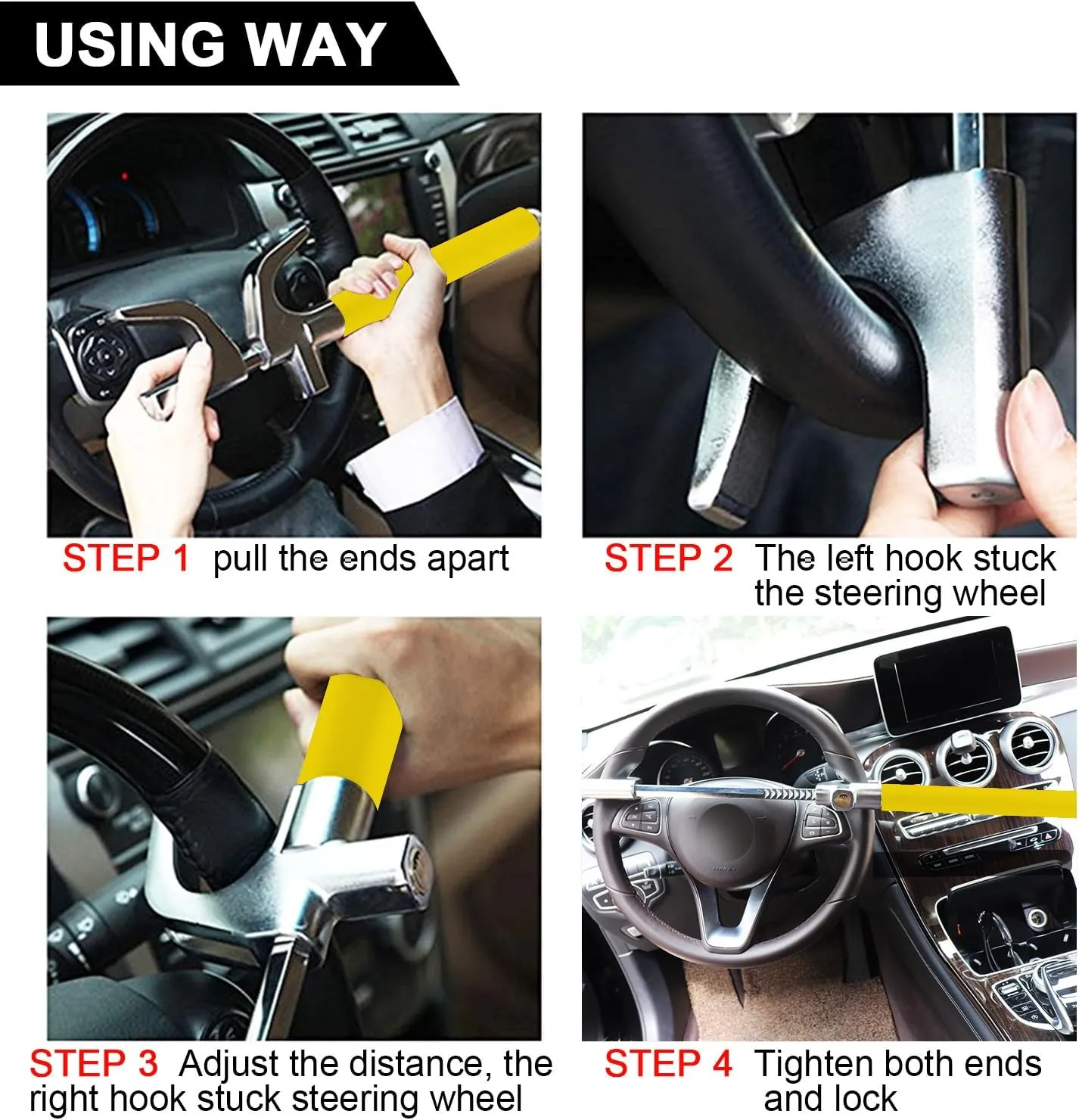 USING WAY

STEP 1 pull the ends apart

STEP 2 The left hook stuck the steering wheel

STEP 3 Adjust the distance, the right hook stuck steering wheel

STEP 4 Tighten both ends and lock