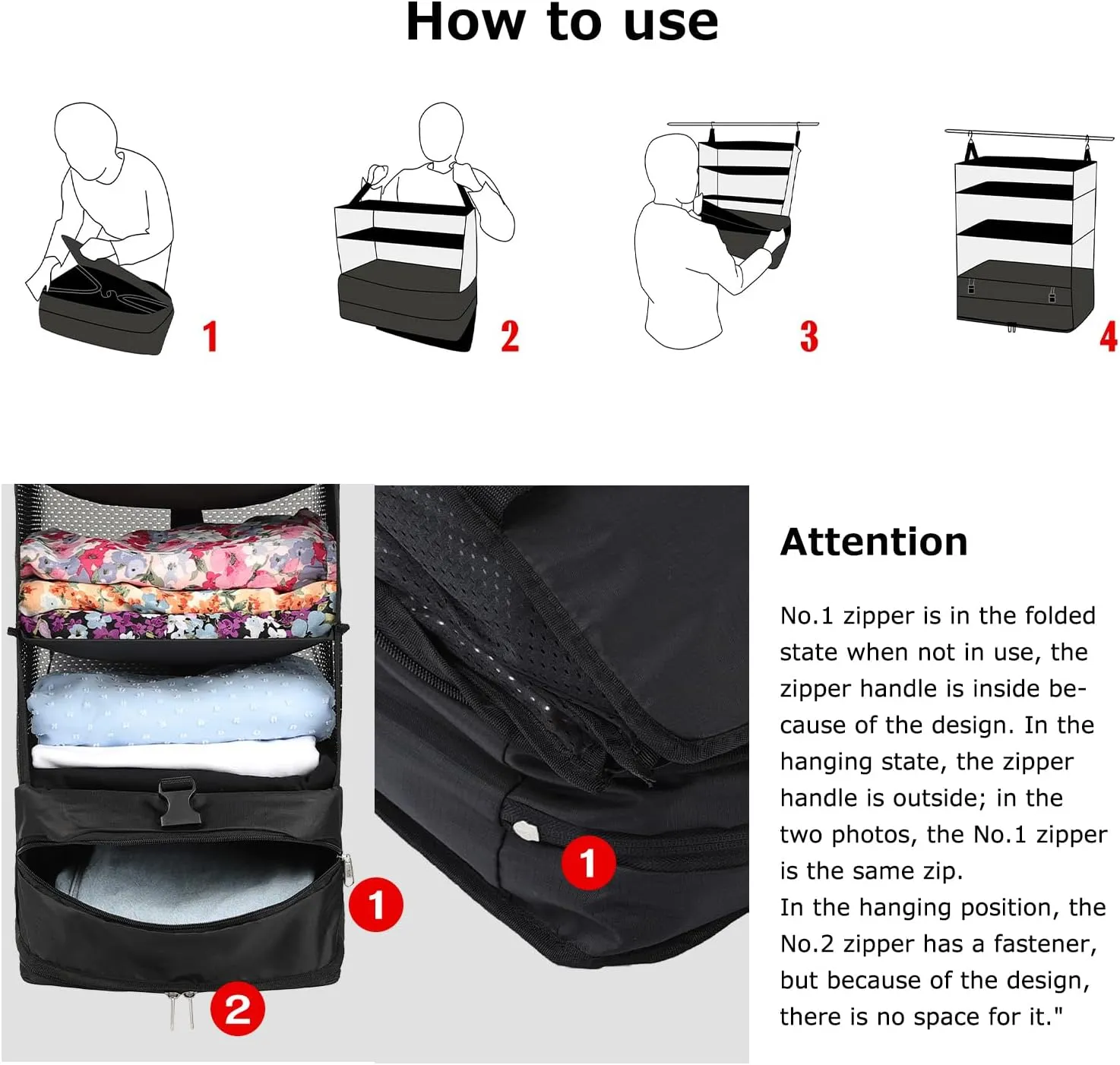 How to use

1

2

3

4

1

2

1

Attention

No.1 zipper is in the folded state when not in use, the zipper handle is inside because of the design. In the hanging state, the zipper handle is outside; in the two photos, the No.1 zipper is the same zip.
In the hanging position, the No.2 zipper has a fastener, but because of the design, there is no space for it."