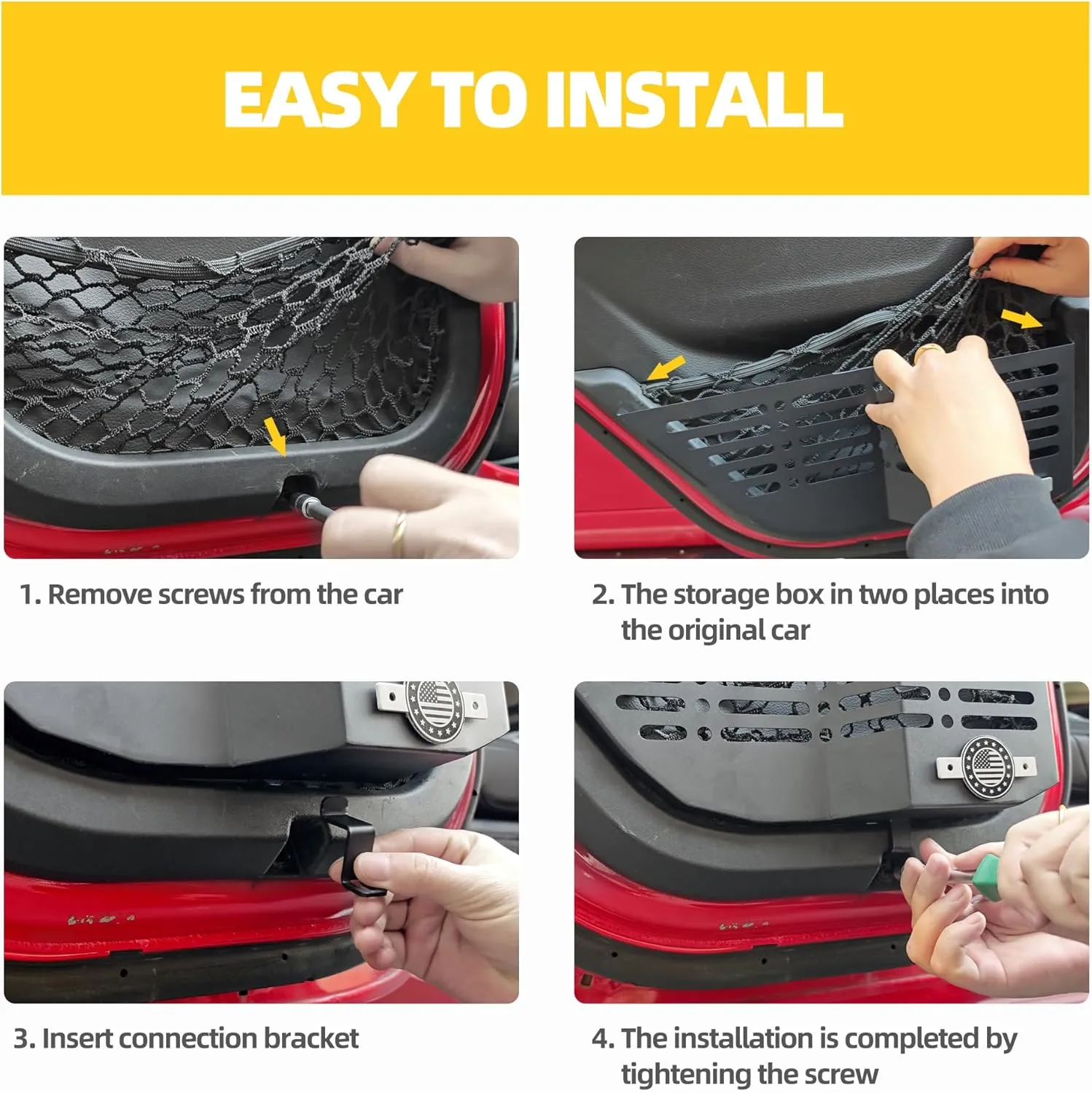 EASY TO INSTALL

1. Remove screws from the car

2. The storage box in two places into the original car

3. Insert connection bracket

4. The installation is completed by tightening the screw