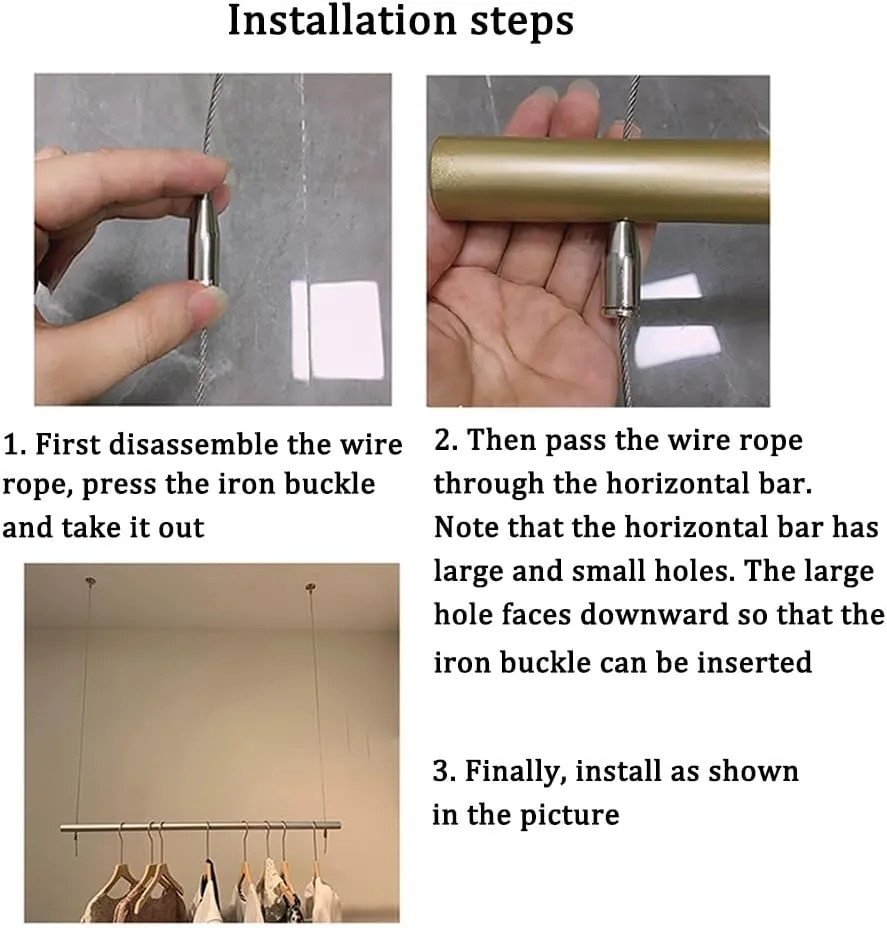 Installation steps

1. First disassemble the wire rope, press the iron buckle and take it out

2. Then pass the wire rope through the horizontal bar. Note that the horizontal bar has large and small holes. The large hole faces downward so that the iron buckle can be inserted

3. Finally, install as shown in the picture