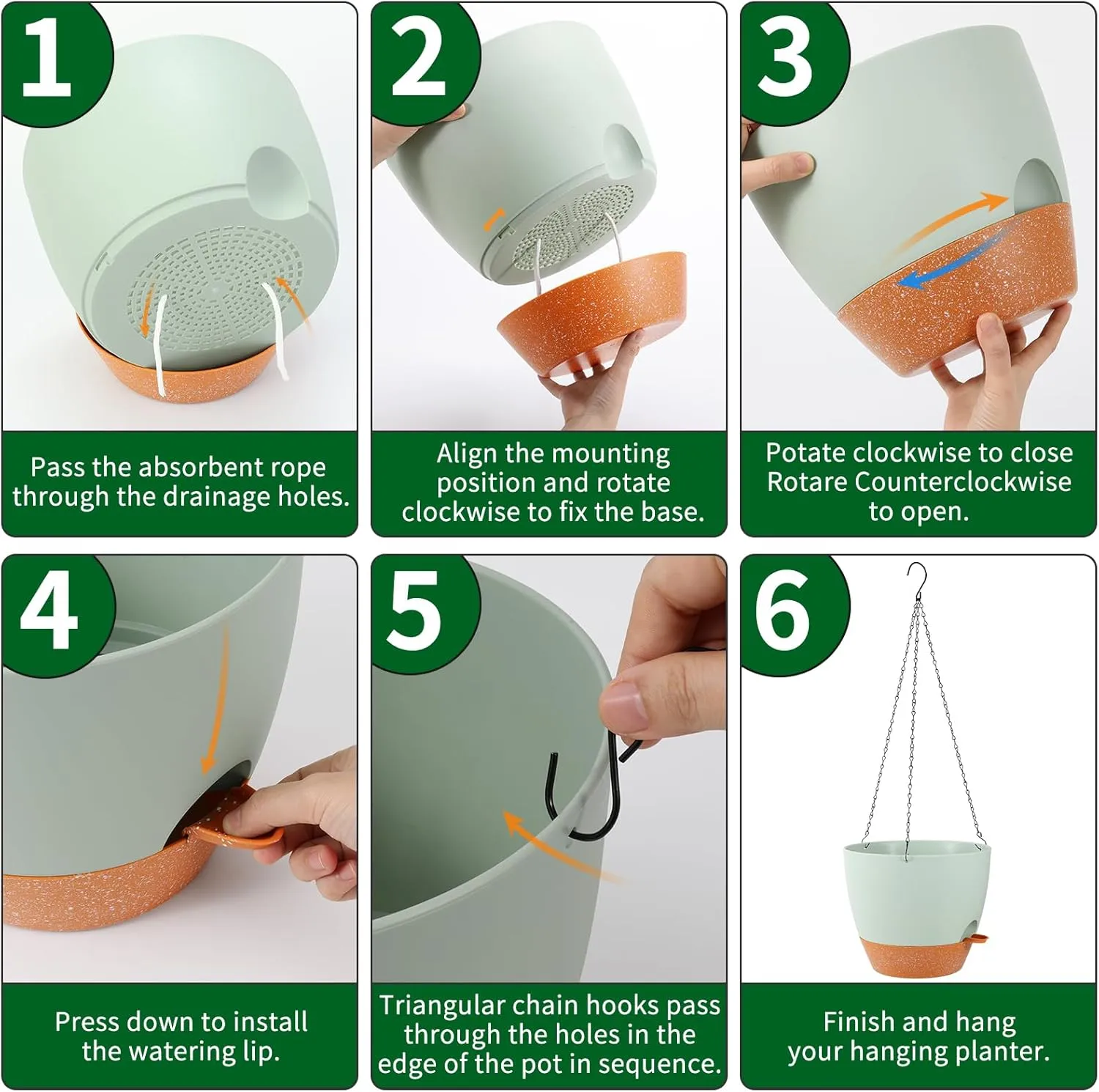 1

Pass the absorbent rope through the drainage holes.

2

Align the mounting position and rotate clockwise to fix the base.

3

Potate clockwise to close Rotare Counterclockwise to open.

4

Press down to install the watering lip.

5

Triangular chain hooks pass through the holes in the edge of the pot in sequence.

6

Finish and hang your hanging planter.