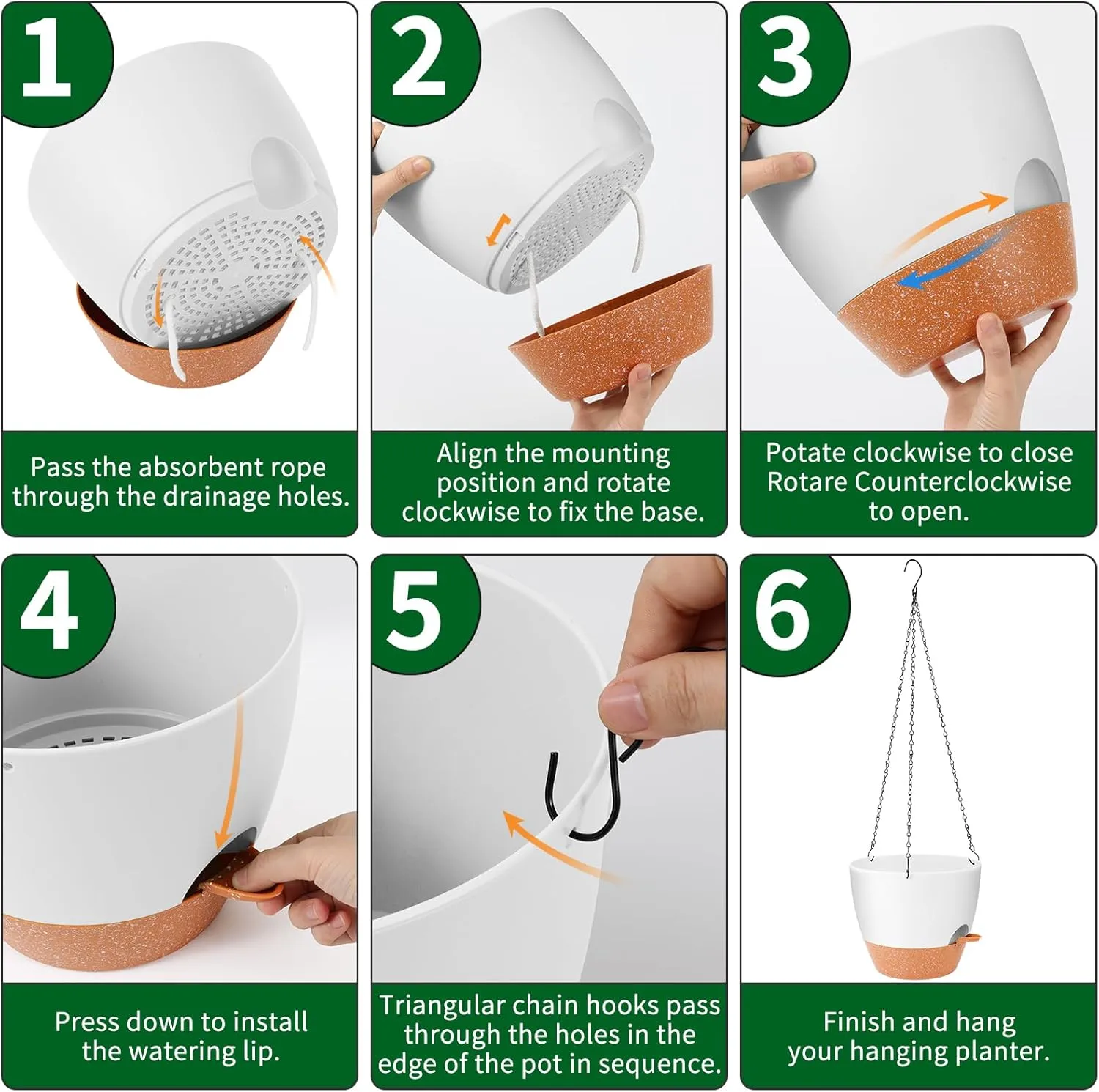 1

Pass the absorbent rope through the drainage holes.

2

Align the mounting position and rotate clockwise to fix the base.

3

Potate clockwise to close Rotare Counterclockwise to open.

4

Press down to install the watering lip.

5

Triangular chain hooks pass through the holes in the edge of the pot in sequence.

6

Finish and hang your hanging planter.