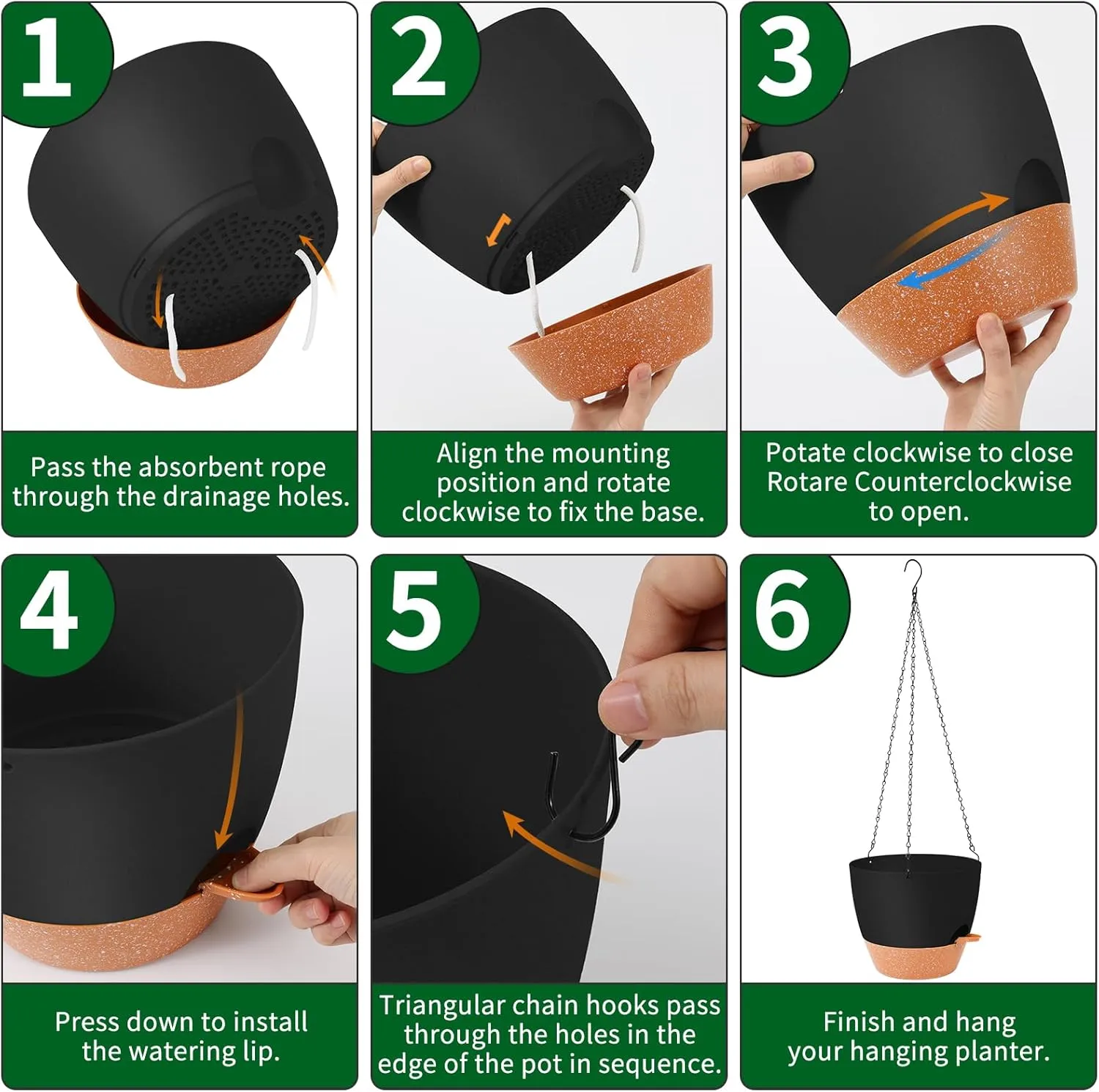 1

Pass the absorbent rope through the drainage holes.

2

Align the mounting position and rotate clockwise to fix the base.

3

Potate clockwise to close Rotare Counterclockwise to open.

4

Press down to install the watering lip.

5

Triangular chain hooks pass through the holes in the edge of the pot in sequence.

6

Finish and hang your hanging planter.