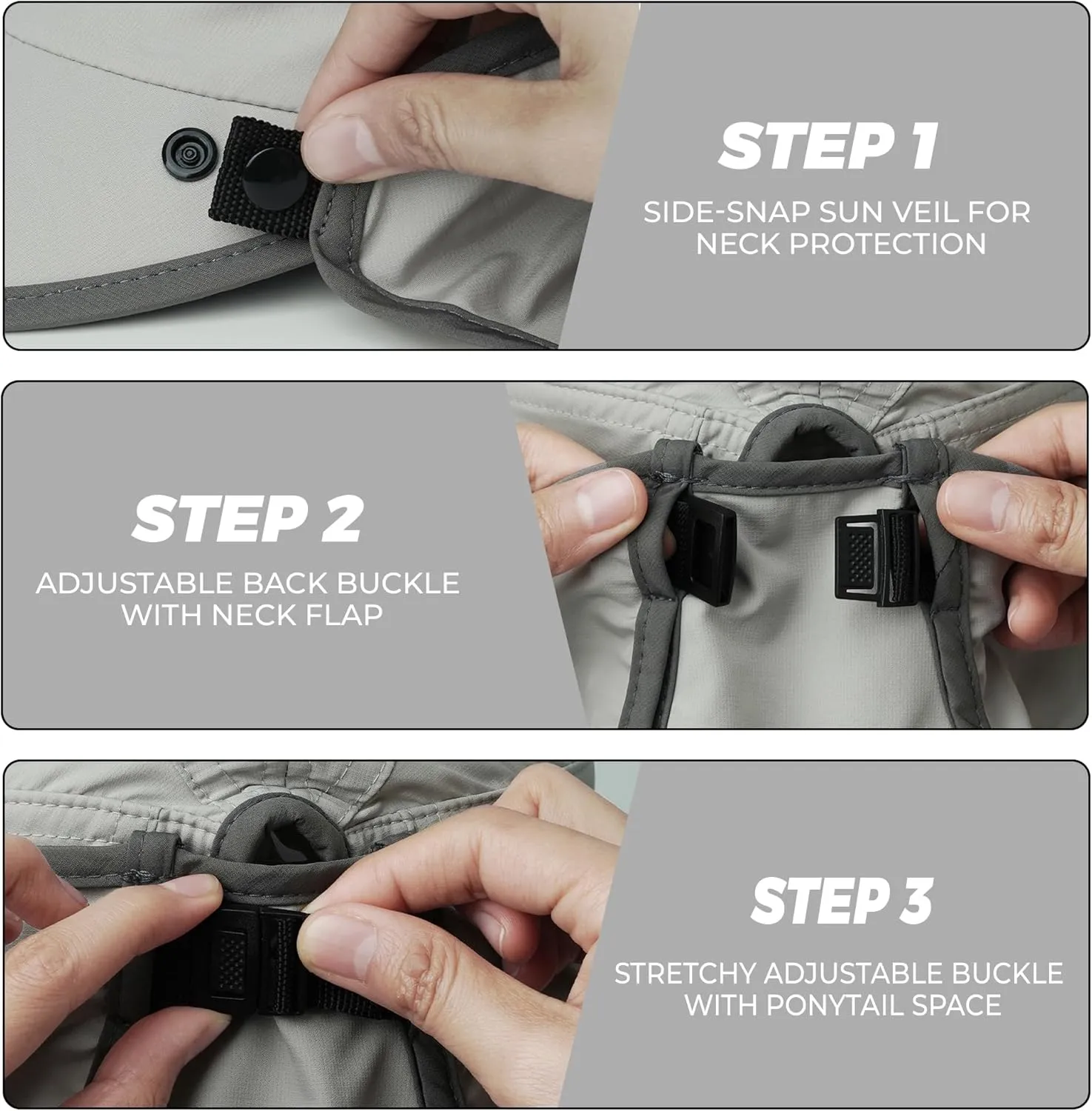 STEP 1

SIDE-SNAP SUN VEIL FOR NECK PROTECTION

STEP 2

ADJUSTABLE BACK BUCKLE WITH NECK FLAP

STEP 3

STRETCHY ADJUSTABLE BUCKLE WITH PONYTAIL SPACE